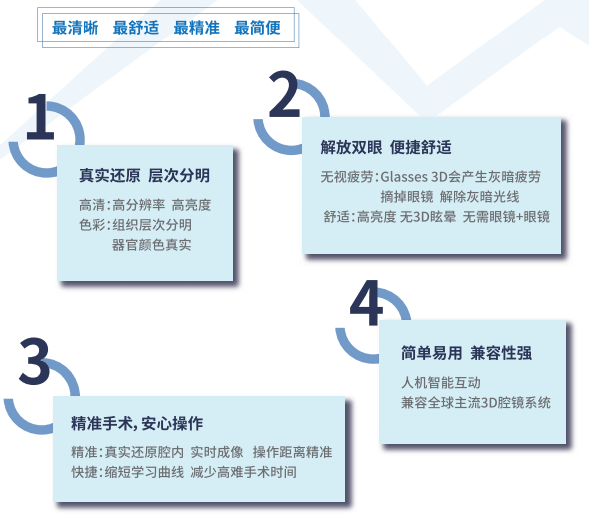 最清晰 最舒适 最精准 最简便

1

真实还原 层次分明

高清:高分辨率 高亮度
色彩:组织层次分明
器官颜色真实

2

解放双眼 便捷舒适

无视疲劳:Glasses 3D会产生灰暗疲劳
摘掉眼镜 解除灰暗光线
舒适:高亮度 无3D眩晕 无需眼镜+眼镜

3

精准手术，安心操作

精准:真实还原腔内 实时成像 操作距离精准
快捷:缩短学习曲线 减少高难手术时间

4

简单易用 兼容性强

人机智能互动
兼容全球主流3D腔镜系统